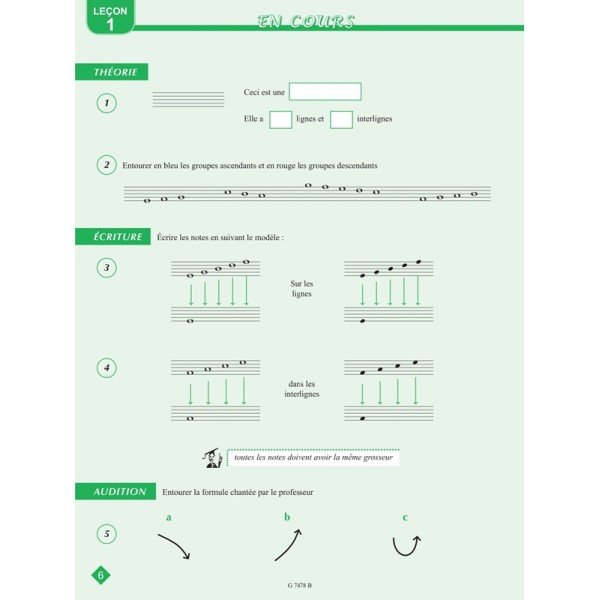 LEÇON 1

EN COURS

THÉORIE

1

Ceci est une

Elle a lignes et interlignes

2 Entourer en bleu les groupes ascendants et en rouge les groupes descendants

ÉCRITURE Écrire les notes en suivant le modèle :

3

Sur les lignes

4

dans les interlignes

toutes les notes doivent avoir la même grosseur

AUDITION Entourer la formule chantée par le professeur

5

a

b

c

6

G 7478 B